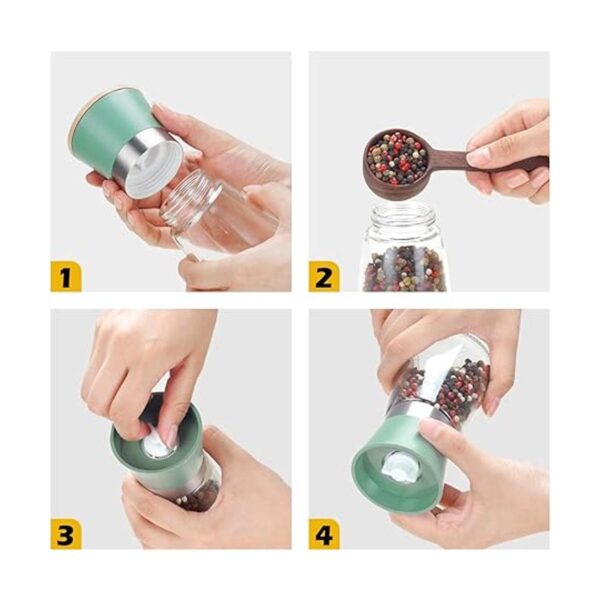 1

2

3

4