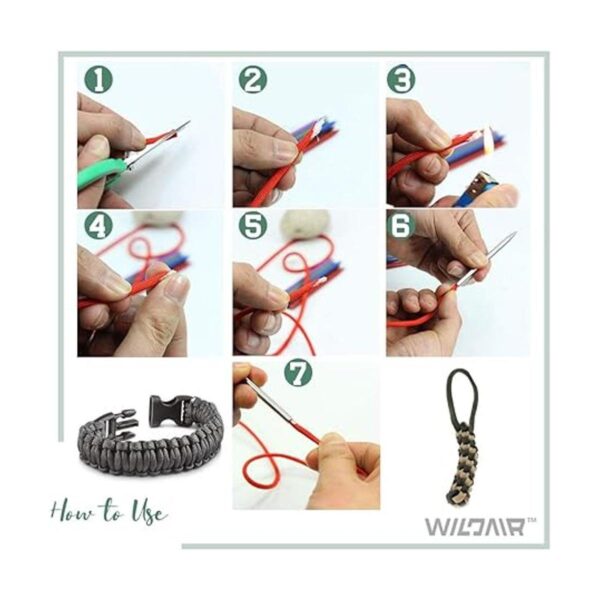 1

2

3

4

5

6

7

How to Use

WILDAIR™