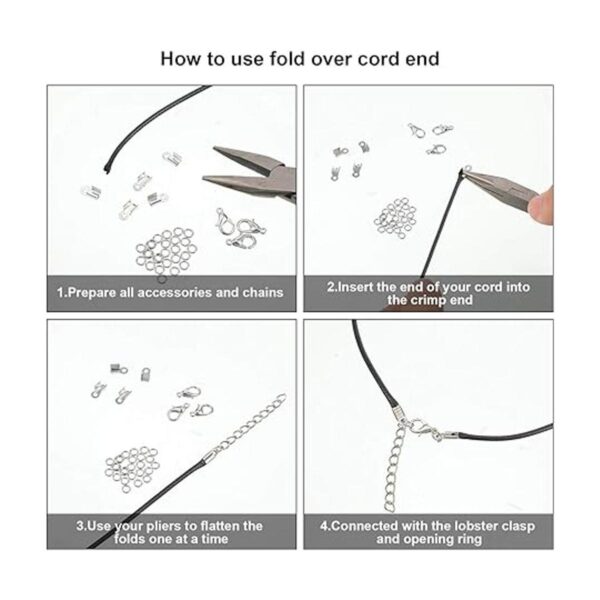 How to use fold over cord end

1.Prepare all accessories and chains

2.Insert the end of your cord into the crimp end

3.Use your pliers to flatten the folds one at a time

4.Connected with the lobster clasp and opening ring