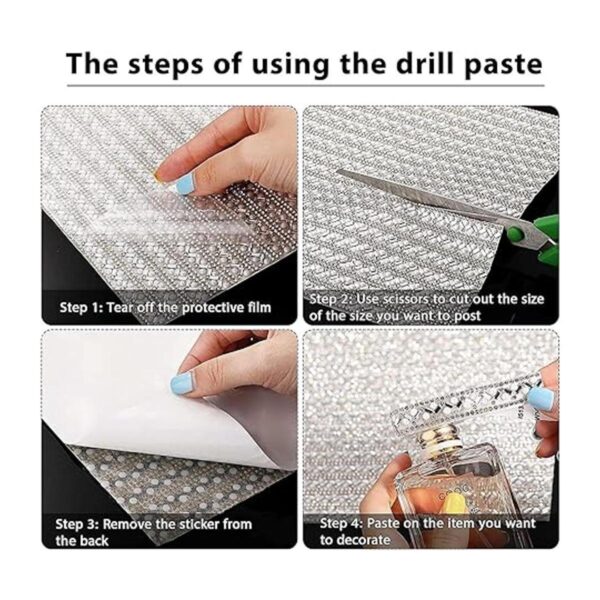 The steps of using the drill paste

Step 1: Tear off the protective film

Step 2: Use scissors to cut out the size of the size you want to post

Step 3: Remove the sticker from the back

Step 4: Paste on the item you want to decorate