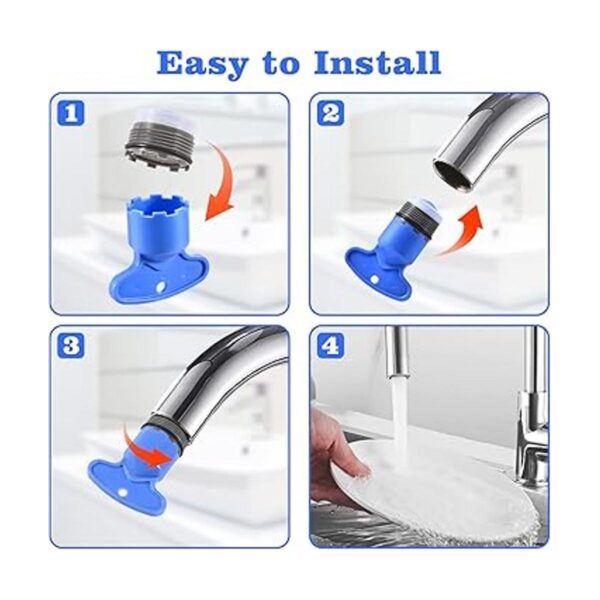 Easy to Install

1

2

3

4