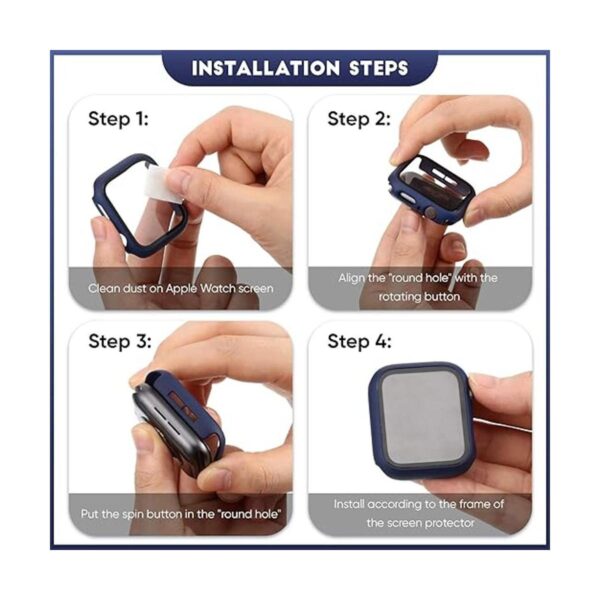 INSTALLATION STEPS

Step 1:

Clean dust on Apple Watch screen

Step 2:

Align the "round hole" with the rotating button

Step 3:

Put the spin button in the "round hole"

Step 4:

Install according to the frame of the screen protector