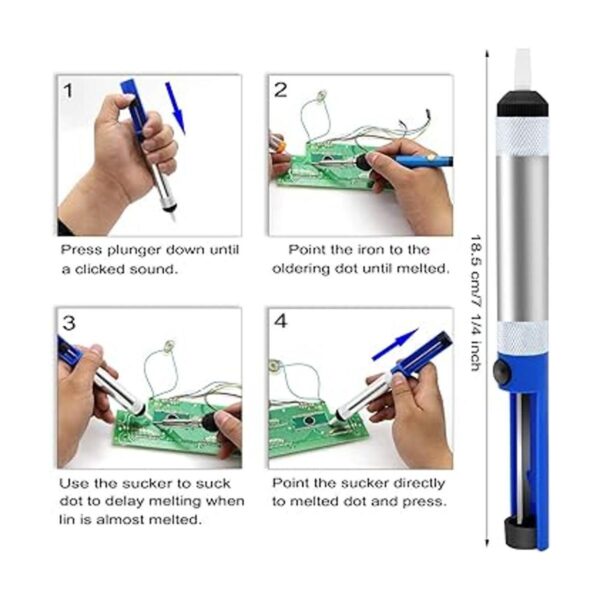 1

Press plunger down until a clicked sound.

2

Point the iron to the oldering dot until melted.

3

Use the sucker to suck dot to delay melting when lin is almost melted.

4

Point the sucker directly to melted dot and press.

18.5 cm/7 1/4 inch