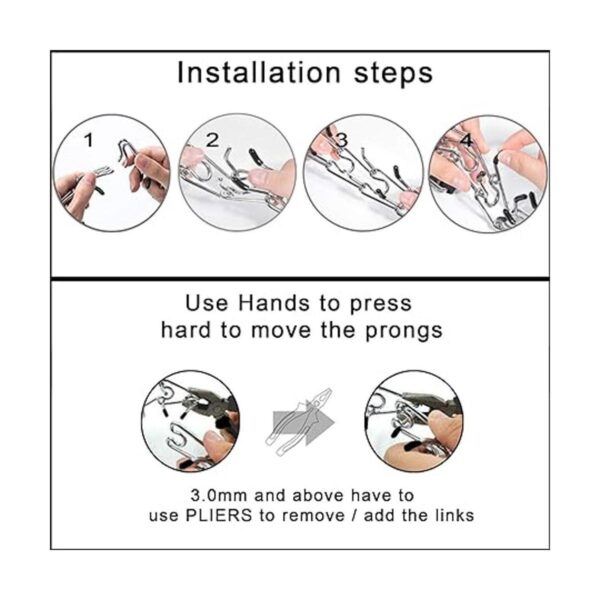 Installation steps

1

2

3

4

Use Hands to press hard to move the prongs

3.0mm and above have to use PLIERS to remove / add the links