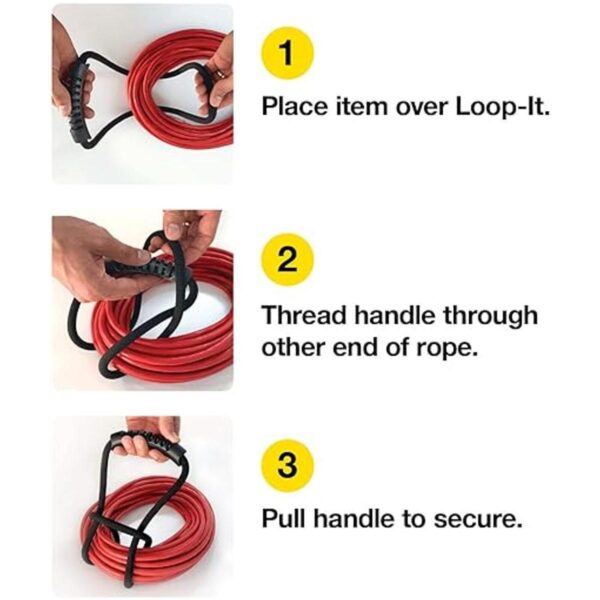 1

Place item over Loop-It.

2

Thread handle through other end of rope.

3

Pull handle to secure.