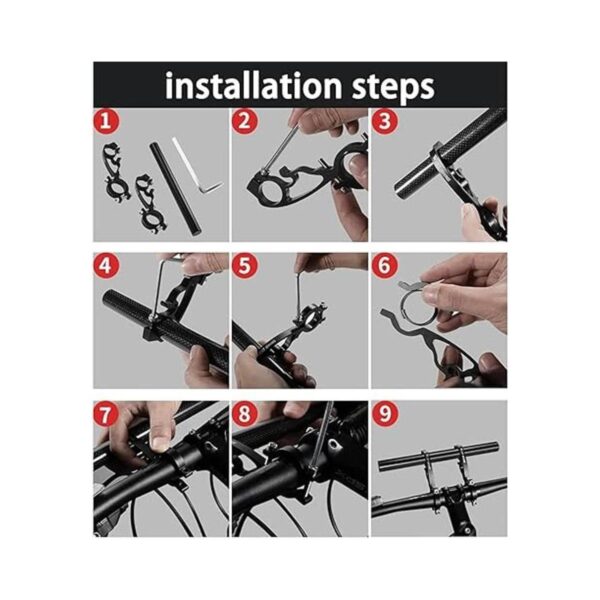 installation steps

1

2

3

4

5

6

7

8

9