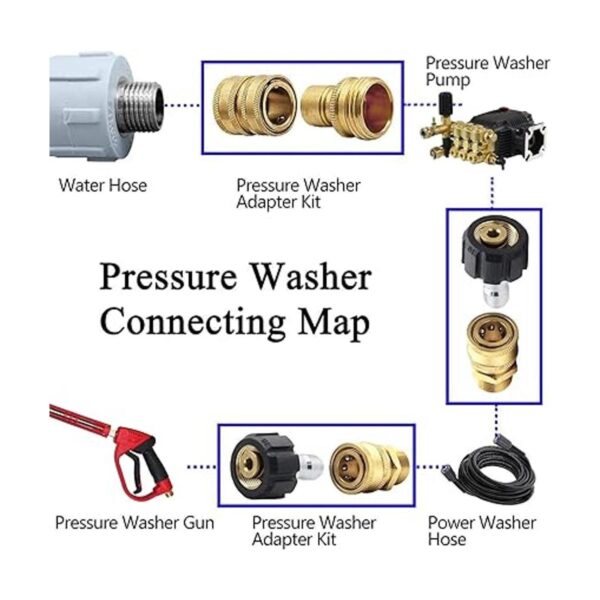 Pressure Washer Pump

Water Hose

Pressure Washer Adapter Kit

Pressure Washer Connecting Map

Pressure Washer Gun

Pressure Washer Adapter Kit

Power Washer Hose