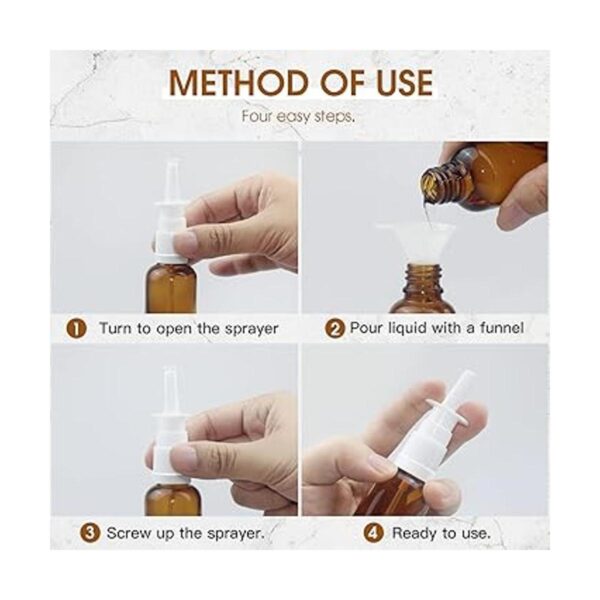 METHOD OF USE

Four easy steps.

1 Turn to open the sprayer

2 Pour liquid with a funnel

3 Screw up the sprayer.

4 Ready to use.