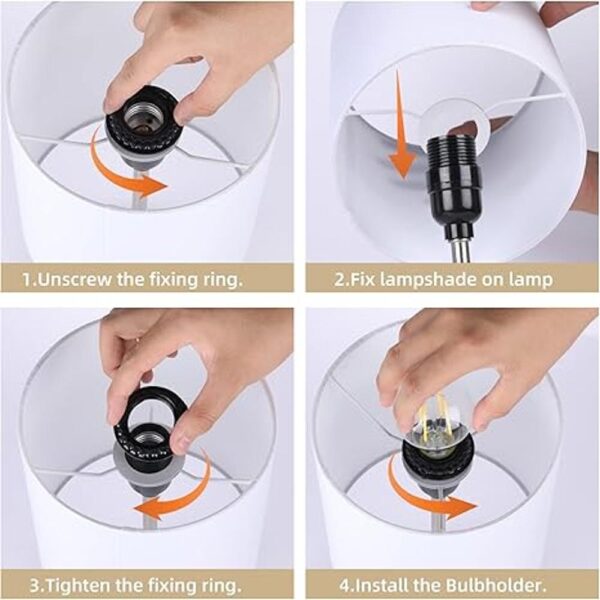 1.Unscrew the fixing ring.

2.Fix lampshade on lamp

3.Tighten the fixing ring.

4.Install the Bulbholder.