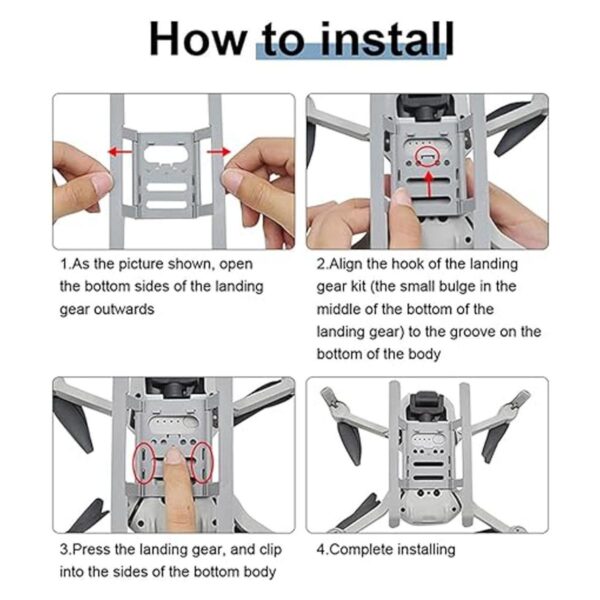 How to install

1.As the picture shown, open the bottom sides of the landing gear outwards

2.Align the hook of the landing gear kit (the small bulge in the middle of the bottom of the landing gear) to the groove on the bottom of the body

3.Press the landing gear, and clip into the sides of the bottom body

4.Complete installing