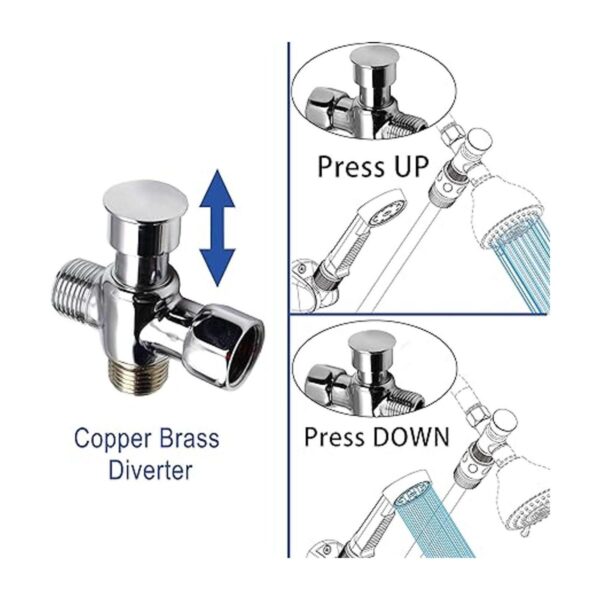 Copper Brass Diverter

Press UP

Press DOWN