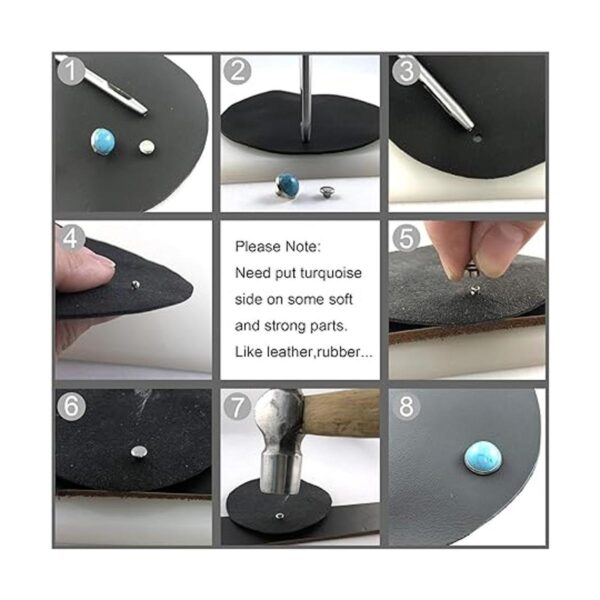 1

2

3

4

Please Note:
Need put turquoise side on some soft and strong parts.
Like leather,rubber...

5

6

7

8