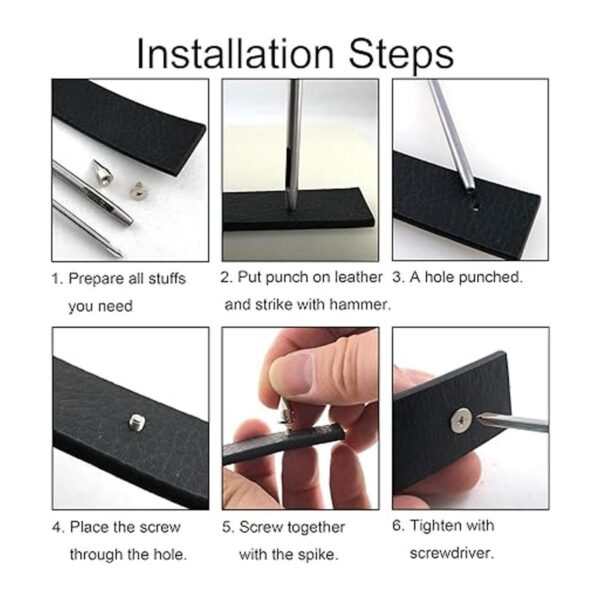 Installation Steps

1. Prepare all stuffs you need

2. Put punch on leather and strike with hammer.

3. A hole punched.

4. Place the screw through the hole.

5. Screw together with the spike.

6. Tighten with screwdriver.