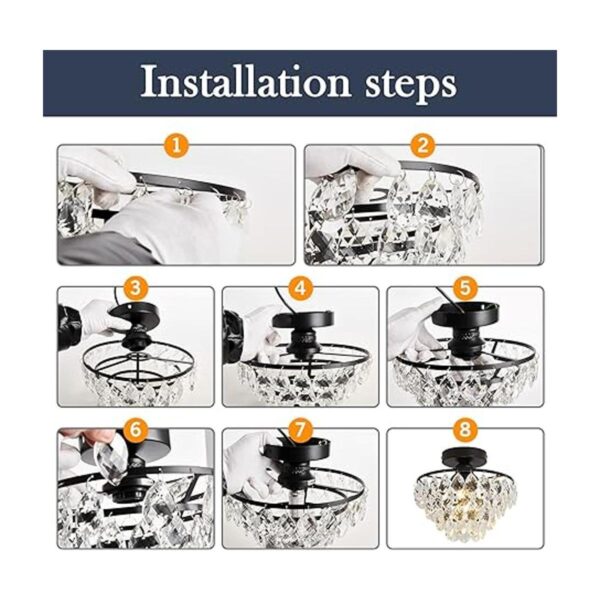 Installation steps

1

2

3

4

5

6

7

8