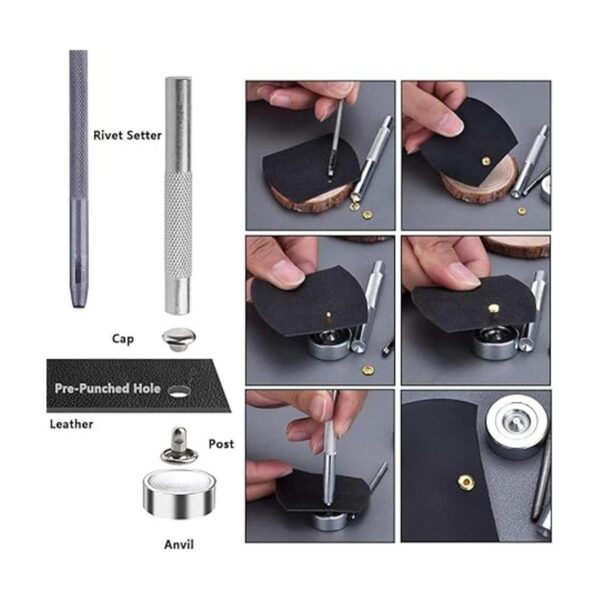 Rivet Setter

Cap

Pre-Punched Hole

Leather

Post

Anvil