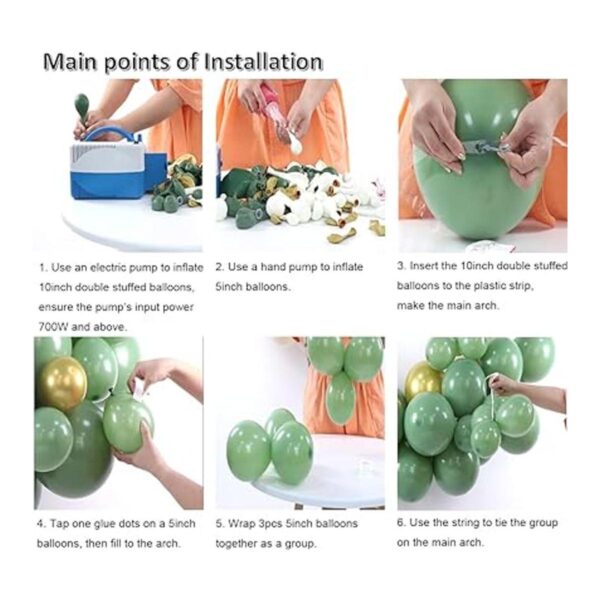 Main points of Installation

1. Use an electric pump to inflate 10inch double stuffed balloons, ensure the pump's input power 700W and above.

2. Use a hand pump to inflate 5inch balloons.

3. Insert the 10inch double stuffed balloons to the plastic strip, make the main arch.

4. Tap one glue dots on a 5inch balloons, then fill to the arch.

5. Wrap 3pcs 5inch balloons together as a group.

6. Use the string to tie the group on the main arch.