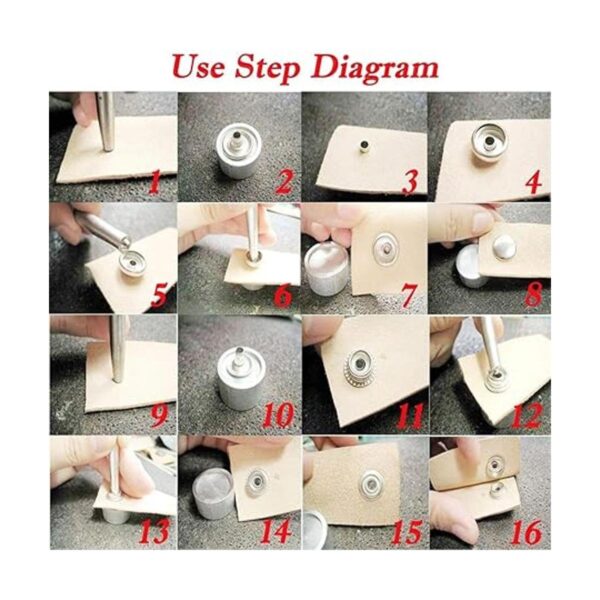 Use Step Diagram

1

2

3

4

5

6

7

8

9

10

11

12

13

14

15

16