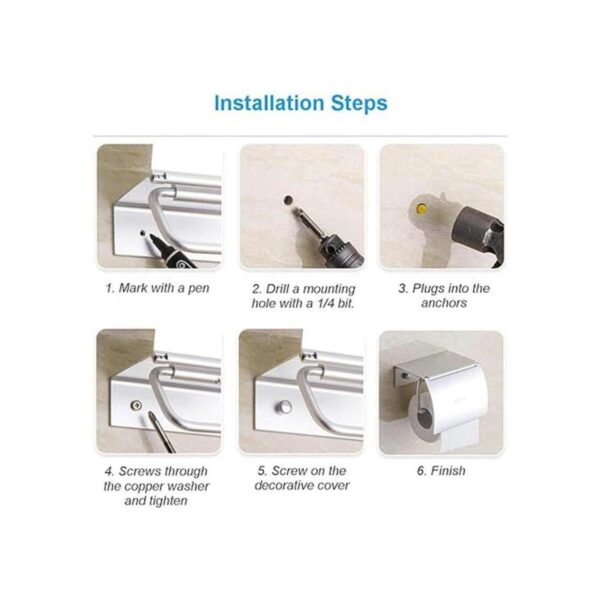 Installation Steps

1. Mark with a pen

2. Drill a mounting hole with a 1/4 bit.

3. Plugs into the anchors

4. Screws through the copper washer and tighten

5. Screw on the decorative cover

6. Finish