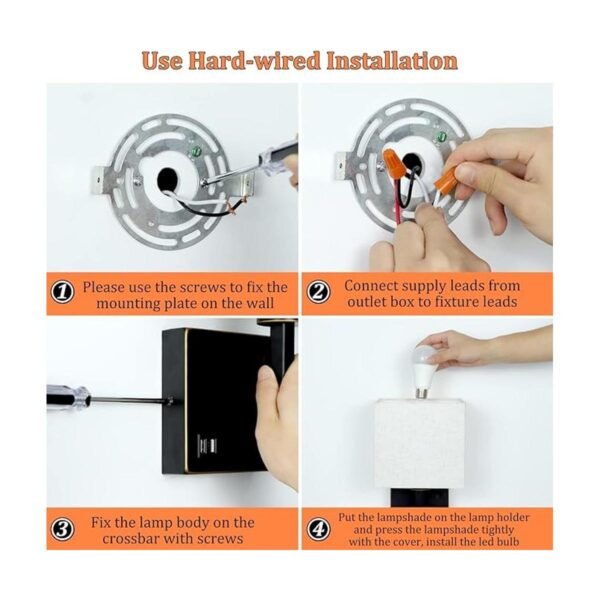 Use Hard-wired Installation

1 Please use the screws to fix the mounting plate on the wall

2 Connect supply leads from outlet box to fixture leads

3 Fix the lamp body on the crossbar with screws

4 Put the lampshade on the lamp holder and press the lampshade tightly with the cover, install the led bulb