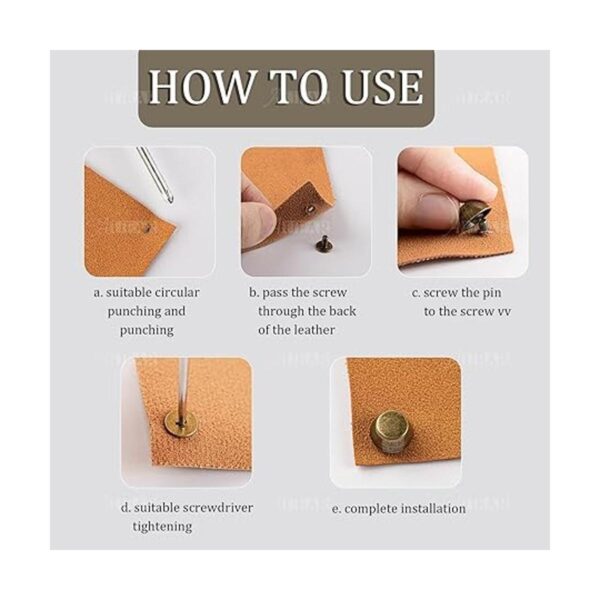 HOW TO USE

a. suitable circular punching and punching

b. pass the screw through the back of the leather

c. screw the pin to the screw vv

d. suitable screwdriver tightening

e. complete installation