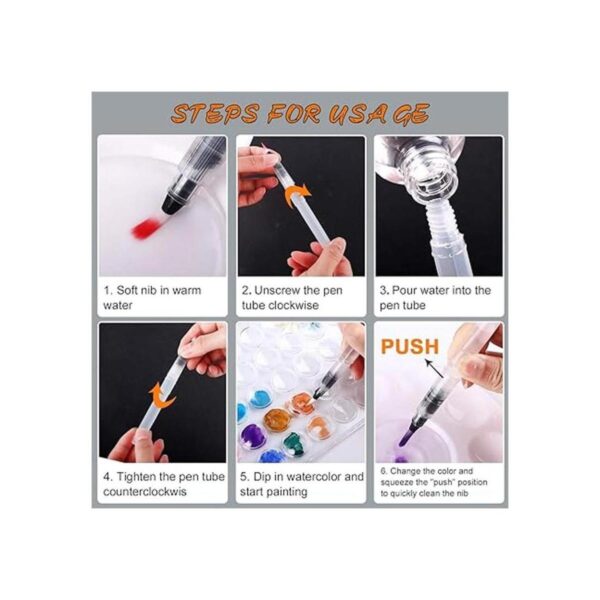 STEPS FOR USAGE

1. Soft nib in warm water

2. Unscrew the pen tube clockwise

3. Pour water into the pen tube

4. Tighten the pen tube counterclockwis

5. Dip in watercolor and start painting

PUSH

6. Change the color and squeeze the "push" position to quickly clean the nib