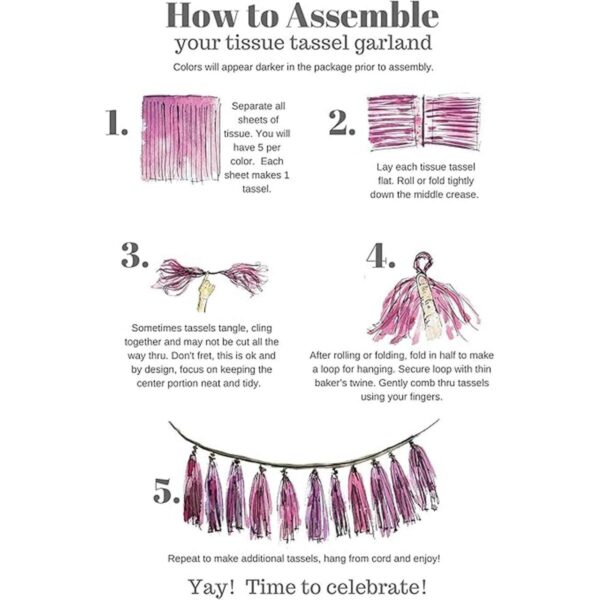 How to Assemble
your tissue tassel garland

Colors will appear darker in the package prior to assembly.

1.

Separate all sheets of tissue. You will have 5 per color. Each sheet makes 1 tassel.

2.

Lay each tissue tassel flat. Roll or fold tightly down the middle crease.

3.

Sometimes tassels tangle, cling together and may not be cut all the way thru. Don't fret, this is ok and by design, focus on keeping the center portion neat and tidy.

4.

After rolling or folding, fold in half to make a loop for hanging. Secure loop with thin baker's twine. Gently comb thru tassels using your fingers.

5.

Repeat to make additional tassels, hang from cord and enjoy!

Yay! Time to celebrate!