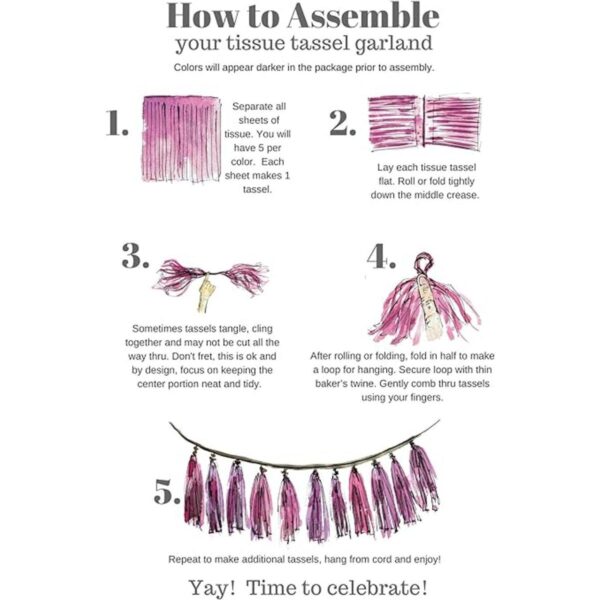 How to Assemble
your tissue tassel garland

Colors will appear darker in the package prior to assembly.

1.

Separate all sheets of tissue. You will have 5 per color.  Each sheet makes 1 tassel.

2.

Lay each tissue tassel flat. Roll or fold tightly down the middle crease.

3.

Sometimes tassels tangle, cling together and may not be cut all the way thru. Don't fret, this is ok and by design, focus on keeping the center portion neat and tidy.

4.

After rolling or folding, fold in half to make a loop for hanging. Secure loop with thin baker's twine. Gently comb thru tassels using your fingers.

5.

Repeat to make additional tassels, hang from cord and enjoy!

Yay!  Time to celebrate!