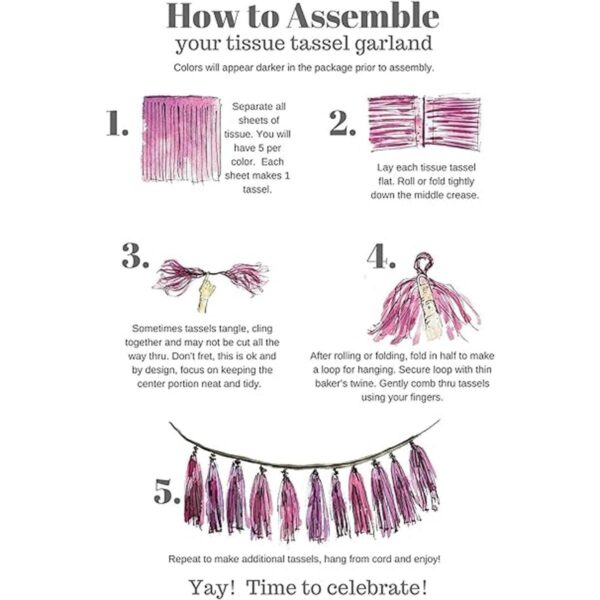 How to Assemble
your tissue tassel garland
Colors will appear darker in the package prior to assembly.

1.

Separate all sheets of tissue. You will have 5 per color. Each sheet makes 1 tassel.

2.

Lay each tissue tassel flat. Roll or fold tightly down the middle crease.

3.

Sometimes tassels tangle, cling together and may not be cut all the way thru. Don't fret, this is ok and by design, focus on keeping the center portion neat and tidy.

4.

After rolling or folding, fold in half to make a loop for hanging. Secure loop with thin baker's twine. Gently comb thru tassels using your fingers.

5.

Repeat to make additional tassels, hang from cord and enjoy!

Yay! Time to celebrate!