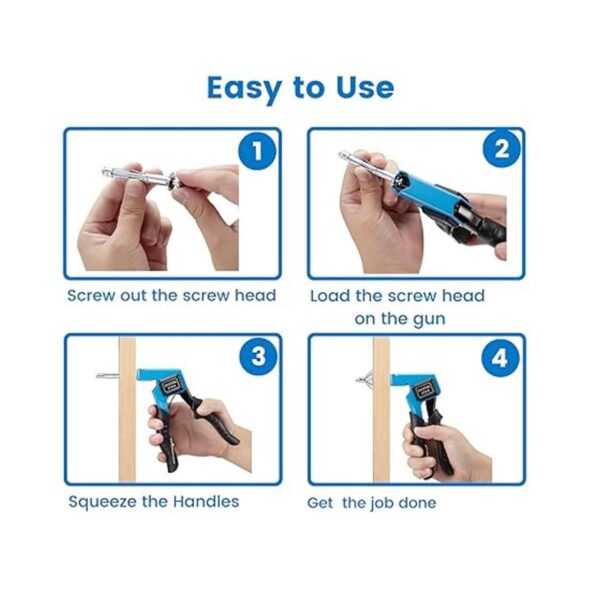 Easy to Use

1

Screw out the screw head

2

Load the screw head on the gun

3

Squeeze the Handles

4

Get the job done