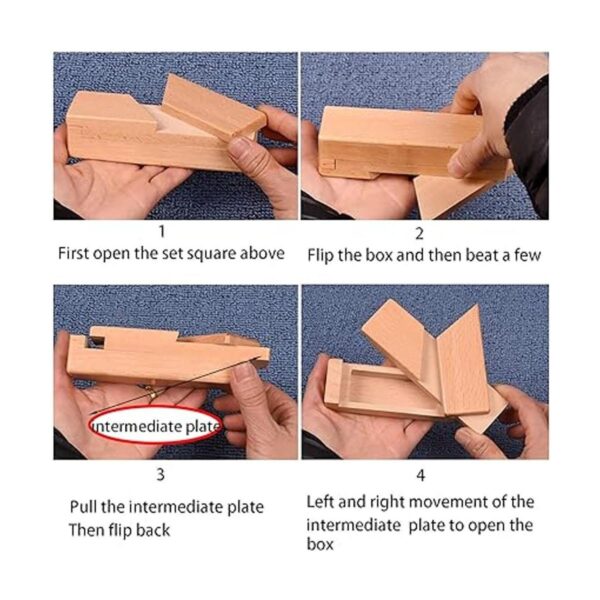 1
First open the set square above

2
Flip the box and then beat a few

intermediate plate

3
Pull the intermediate plate
Then flip back

4
Left and right movement of the intermediate plate to open the box