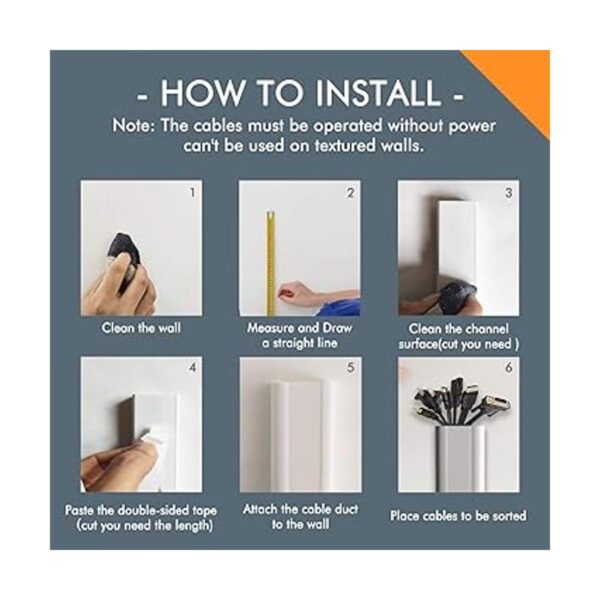 - HOW TO INSTALL -

Note: The cables must be operated without power can't be used on textured walls.

1
Clean the wall

2
Measure and Draw a straight line

3
Clean the channel surface(cut you need )

4
Paste the double-sided tape (cut you need the length)

5
Attach the cable duct to the wall

6
Place cables to be sorted