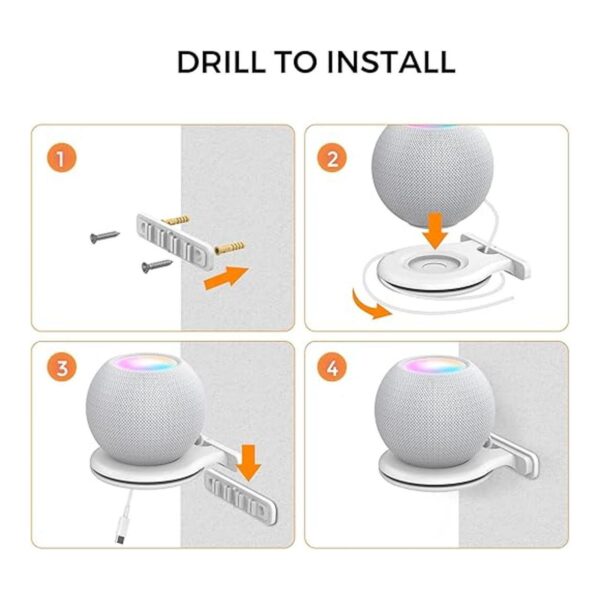 DRILL TO INSTALL

1

2

3

4