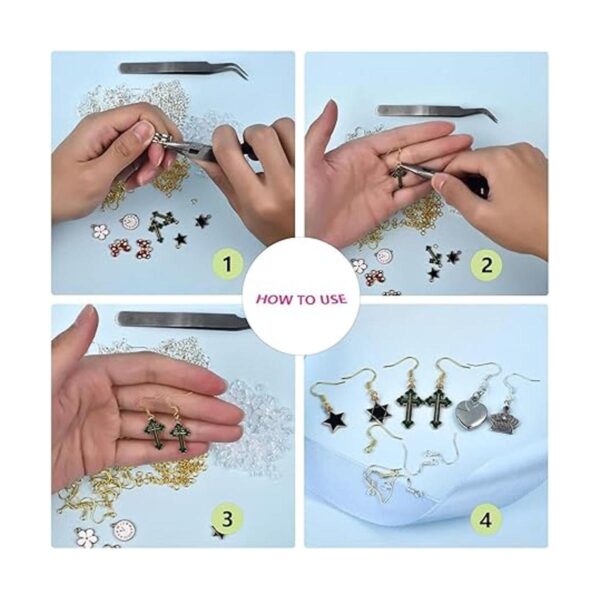 1

2

HOW TO USE

3

4