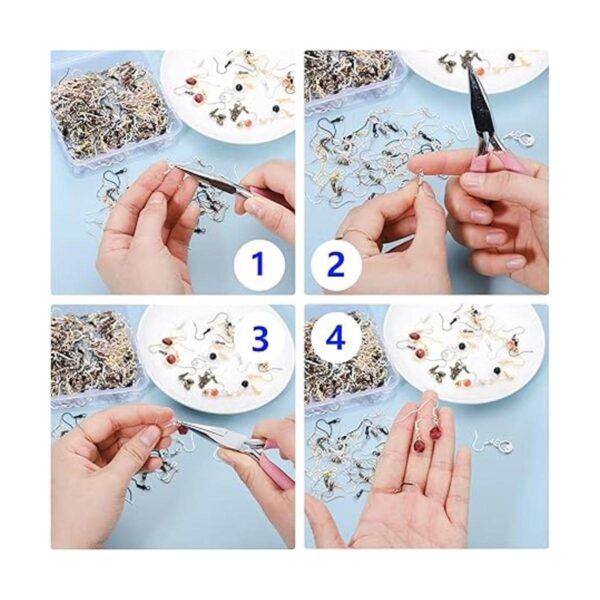 1

2

3

4