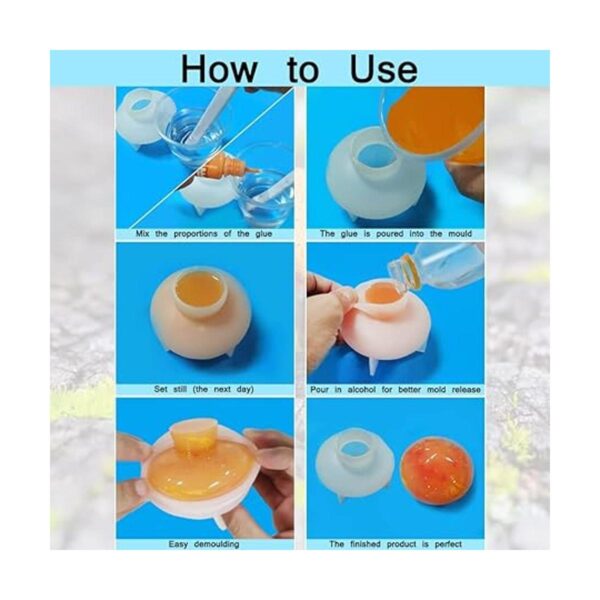 How to Use

Mix the proportions of the glue

The glue is poured into the mould

Set still (the next day)

Pour in alcohol for better mold release

Easy demoulding

The finished product is perfect