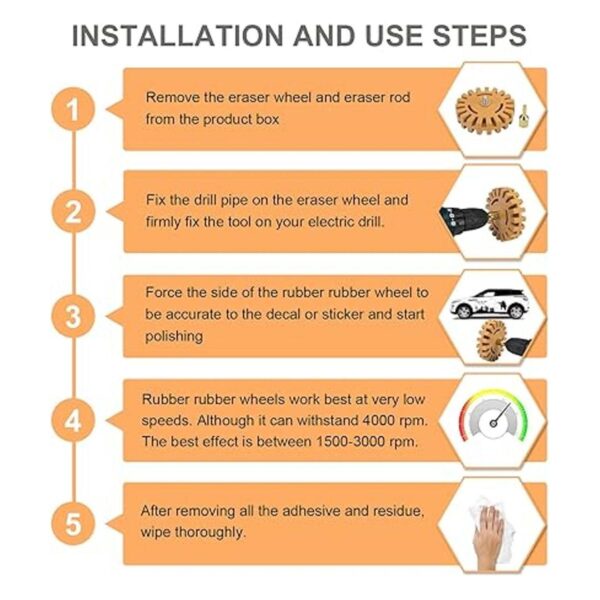 INSTALLATION AND USE STEPS

1

Remove the eraser wheel and eraser rod from the product box

2

Fix the drill pipe on the eraser wheel and firmly fix the tool on your electric drill.

3

Force the side of the rubber rubber wheel to be accurate to the decal or sticker and start polishing

4

Rubber rubber wheels work best at very low speeds. Although it can withstand 4000 rpm. The best effect is between 1500-3000 rpm.

5

After removing all the adhesive and residue, wipe thoroughly.