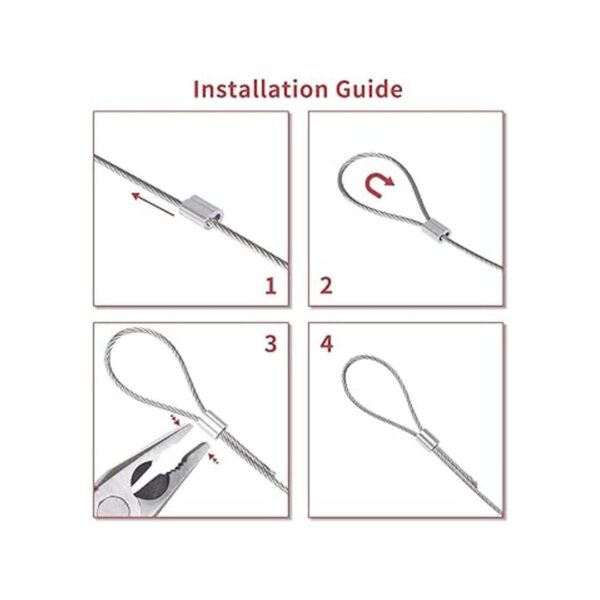 Installation Guide

1

2

3

4