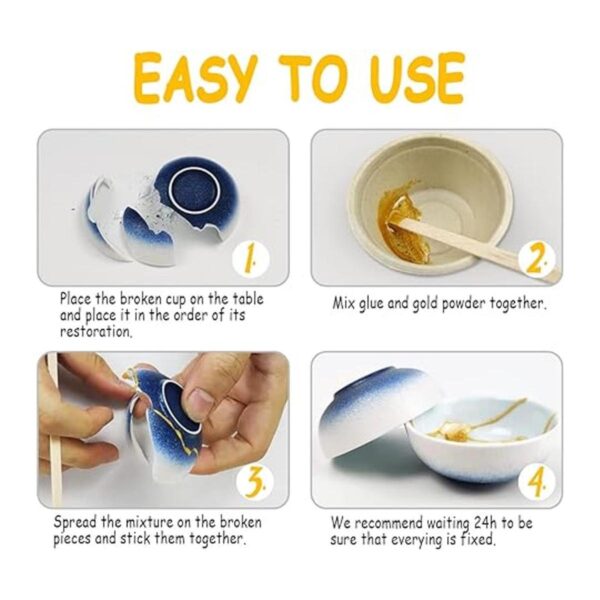 EASY TO USE

1.

Place the broken cup on the table and place it in the order of its restoration.

2.

Mix glue and gold powder together.

3.

Spread the mixture on the broken pieces and stick them together.

4.

We recommend waiting 24h to be sure that everying is fixed.