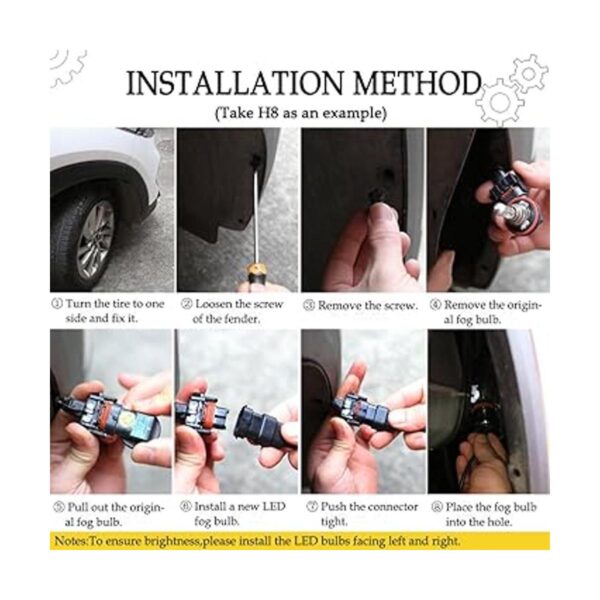 INSTALLATION METHOD
(Take H8 as an example)

① Turn the tire to one side and fix it.

② Loosen the screw of the fender.

③ Remove the screw.

④ Remove the original fog bulb.

⑤ Pull out the original fog bulb.

⑥ Install a new LED fog bulb.

⑦ Push the connector tight.

⑧ Place the fog bulb into the hole.

Notes:To ensure brightness,please install the LED bulbs facing left and right.