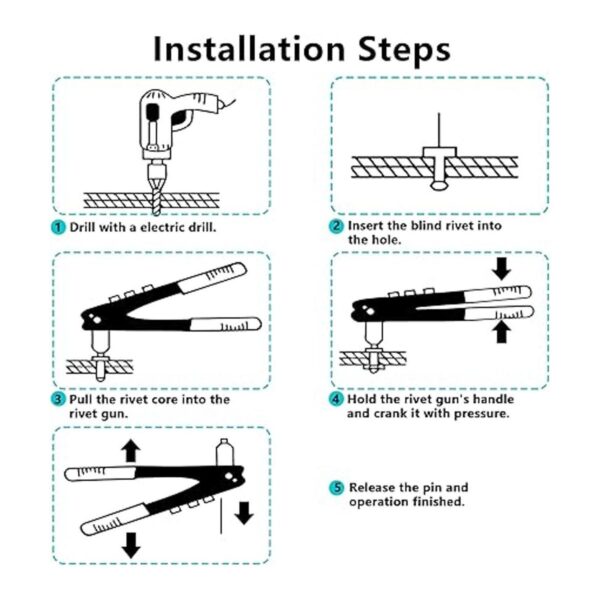 Installation Steps

1 Drill with a electric drill.

2 Insert the blind rivet into the hole.

3 Pull the rivet core into the rivet gun.

4 Hold the rivet gun's handle and crank it with pressure.

5 Release the pin and operation finished.