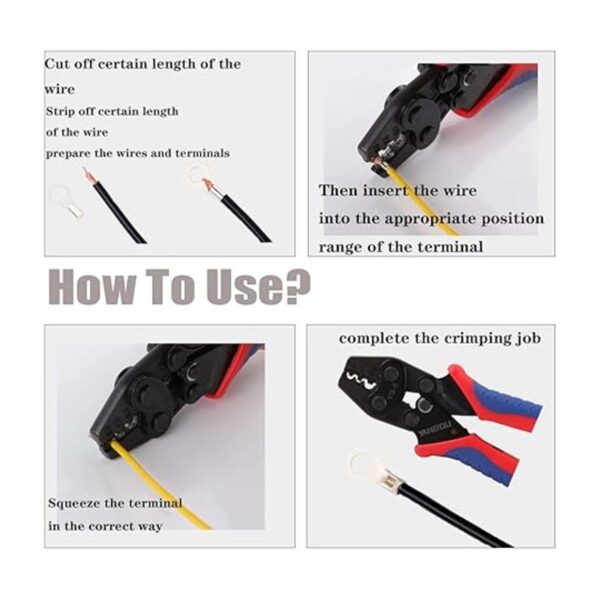 Cut off certain length of the wire
Strip off certain length of the wire
prepare the wires and terminals

Then insert the wire into the appropriate position range of the terminal

How To Use?

Squeeze the terminal in the correct way

complete the crimping job

YANGDU