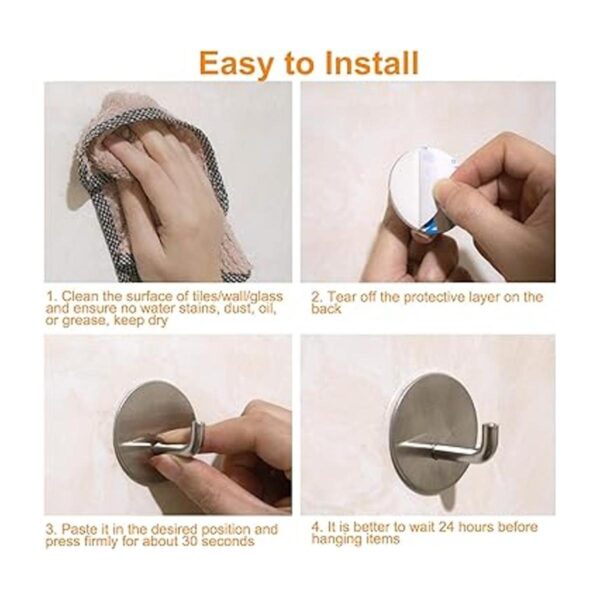 Easy to Install

1. Clean the surface of tiles/wall/glass and ensure no water stains, dust, oil, or grease, keep dry

2. Tear off the protective layer on the back

3. Paste it in the desired position and press firmly for about 30 seconds

4. It is better to wait 24 hours before hanging items