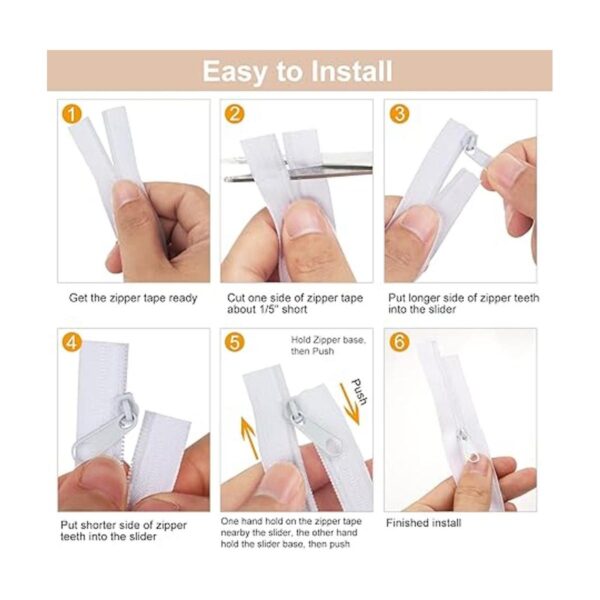 Easy to Install

1

Get the zipper tape ready

2

Cut one side of zipper tape about 1/5" short

3

Put longer side of zipper teeth into the slider

4

Put shorter side of zipper teeth into the slider

5

Hold Zipper base, then Push

Push

One hand hold on the zipper tape nearby the slider, the other hand hold the slider base, then push

6

Finished install