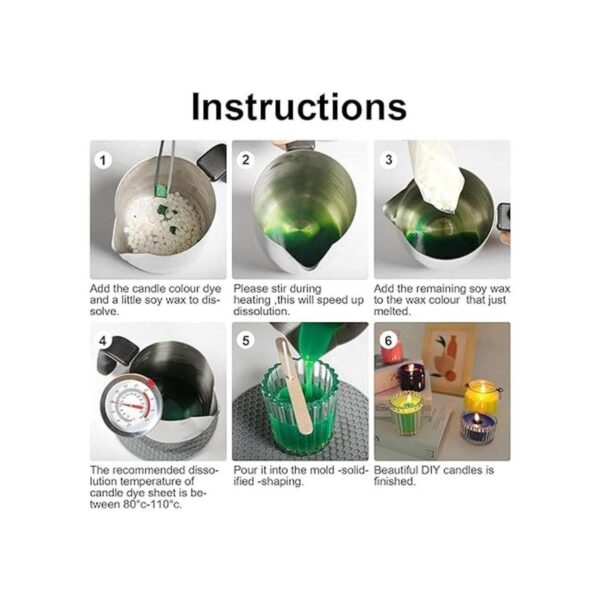 Instructions

1

Add the candle colour dye and a little soy wax to dissolve.

2

Please stir during heating ,this will speed up dissolution.

3

Add the remaining soy wax to the wax colour that just melted.

4

The recommended dissolution temperature of candle dye sheet is between 80°c-110°c.

5

Pour it into the mold -solidified -shaping.

6

Beautiful DIY candles is finished.