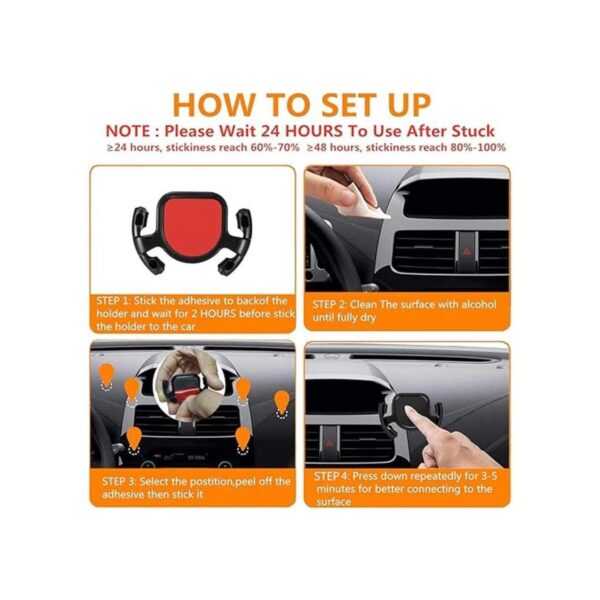 HOW TO SET UP

NOTE : Please Wait 24 HOURS To Use After Stuck

≥24 hours, stickiness reach 60%-70%  ≥48 hours, stickiness reach 80%-100%

STEP 1: Stick the adhesive to backof the holder and wait for 2 HOURS before stick the holder to the car

STEP 2: Clean The surface with alcohol until fully dry

STEP 3: Select the postition,peel off the adhesive then stick it

STEP 4: Press down repeatedly for 3-5 minutes for better connecting to the surface