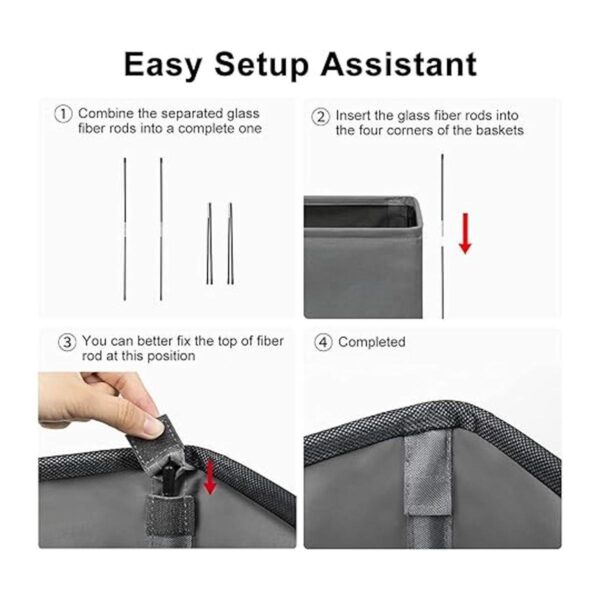 Easy Setup Assistant

① Combine the separated glass fiber rods into a complete one

② Insert the glass fiber rods into the four corners of the baskets

③ You can better fix the top of fiber rod at this position

④ Completed