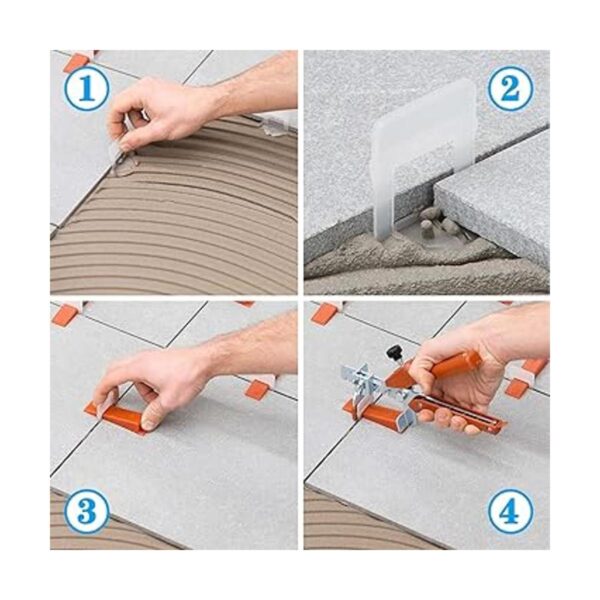 1

2

3

4