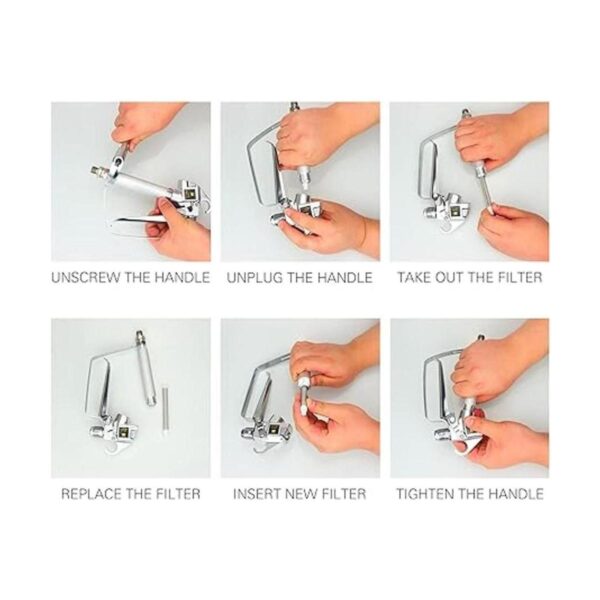 UNSCREW THE HANDLE

UNPLUG THE HANDLE

TAKE OUT THE FILTER

REPLACE THE FILTER

INSERT NEW FILTER

TIGHTEN THE HANDLE