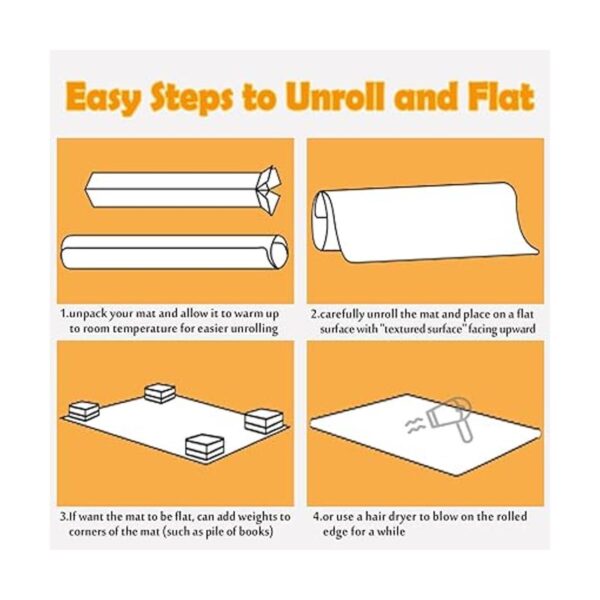 Easy Steps to Unroll and Flat

1.unpack your mat and allow it to warm up to room temperature for easier unrolling

2.carefully unroll the mat and place on a flat surface with "textured surface" facing upward

3.If want the mat to be flat, can add weights to corners of the mat (such as pile of books)

4.or use a hair dryer to blow on the rolled edge for a while