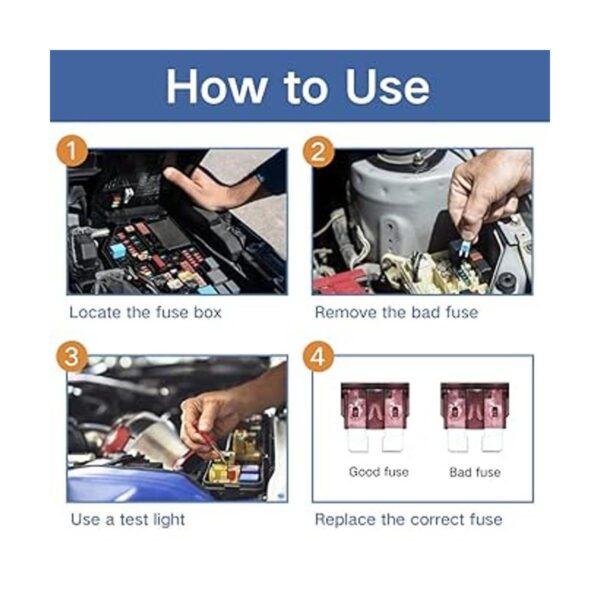 How to Use

1

Locate the fuse box

2

Remove the bad fuse

3

Use a test light

4

Good fuse

Bad fuse

Replace the correct fuse